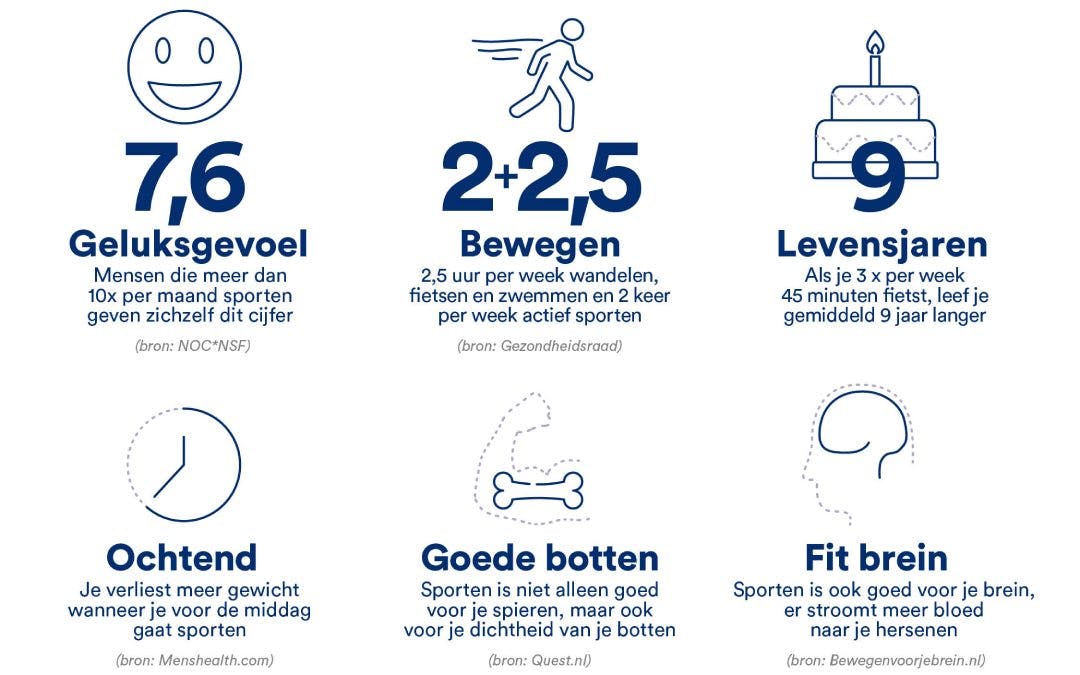 7,6
Geluksgevoel
Mensen die meer dan 10x per maand sporten geven zichzelf dit cijfer

(bron: NOC*NSF)

2+2,5
Bewegen
2,5 uur per week wandelen, fietsen en zwemmen en 2 keer per week actief sporten

(bron: Gezondheidsraad)

9
Levensjaren
Als je 3 x per week 45 minuten fietst, leef je gemiddeld 9 jaar langer

Ochtend
Je verliest meer gewicht wanneer je voor de middag gaat sporten

(bron: Menshealth.com)

Goede botten
Sporten is niet alleen goed voor je spieren, maar ook voor je dichtheid van je botten

(bron: Quest.nl)

Fit brein
Sporten is ook goed voor je brein, er stroomt meer bloed naar je hersenen

(bron: Bewegenvoorjebrein.nl)